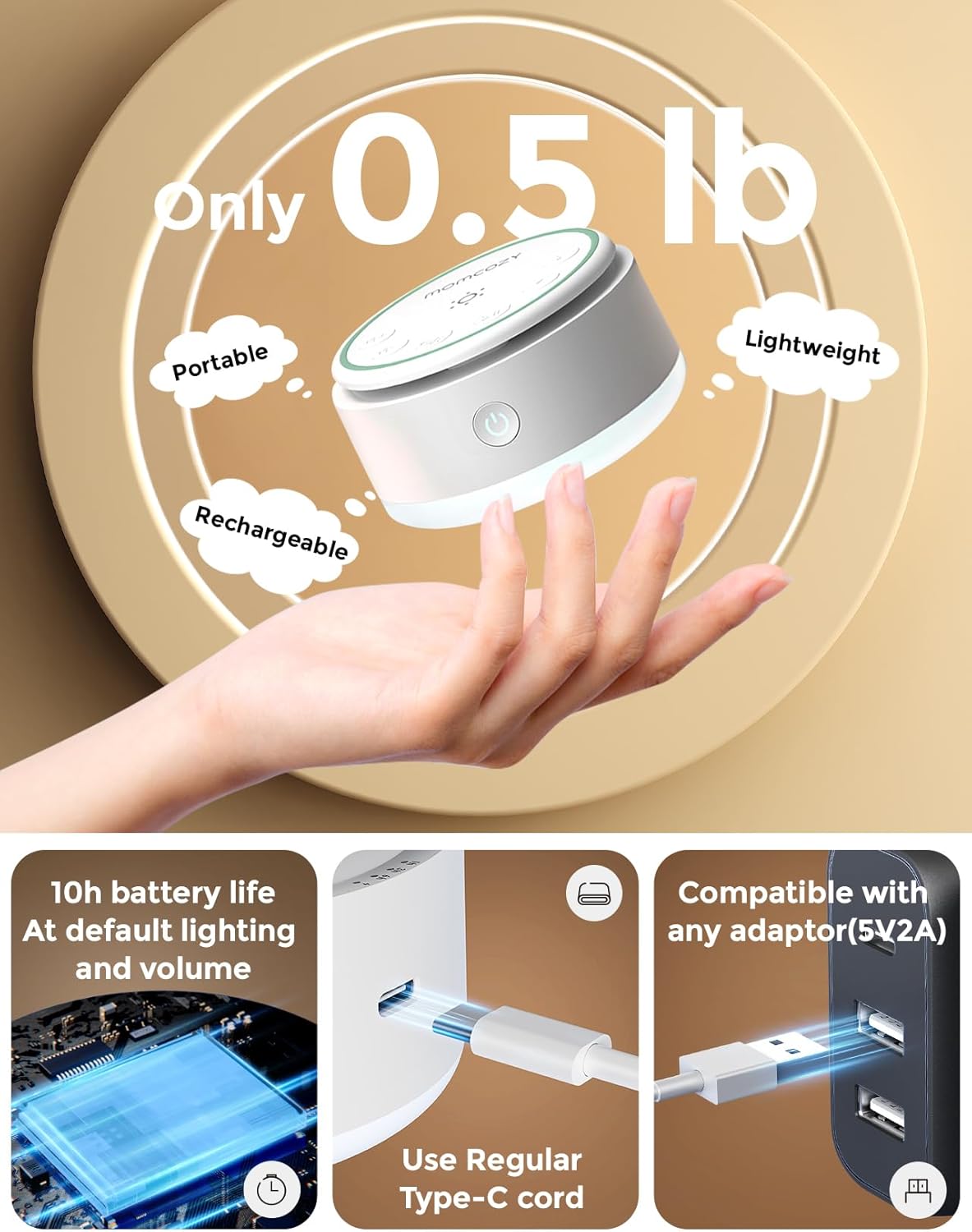 Only 0.5 lb

momcozy

Portable

Lightweight

Rechargeable

10h battery life At default lighting and volume

Use Regular Type-C cord

Compatible with any adaptor(5V2A)